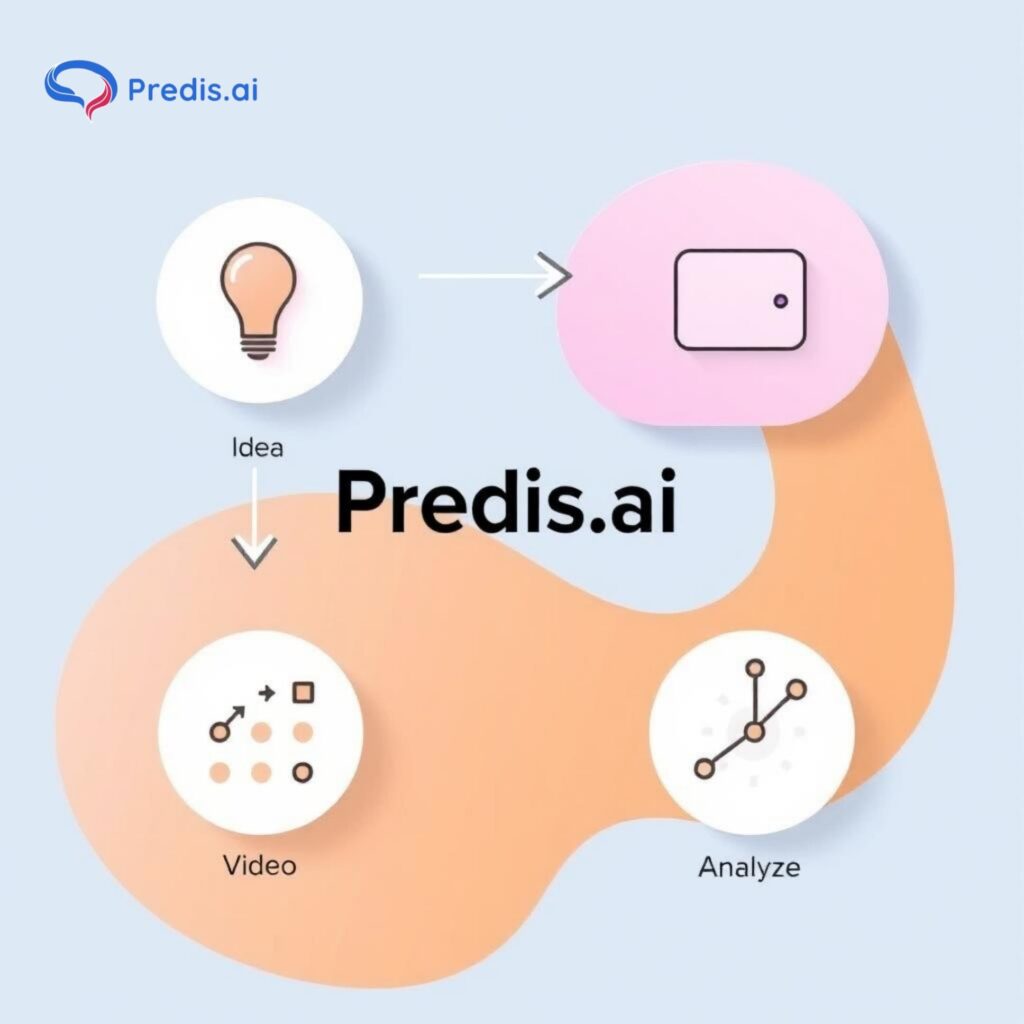 Predis.ai

Idea

Predis.ai

Video

Analyze