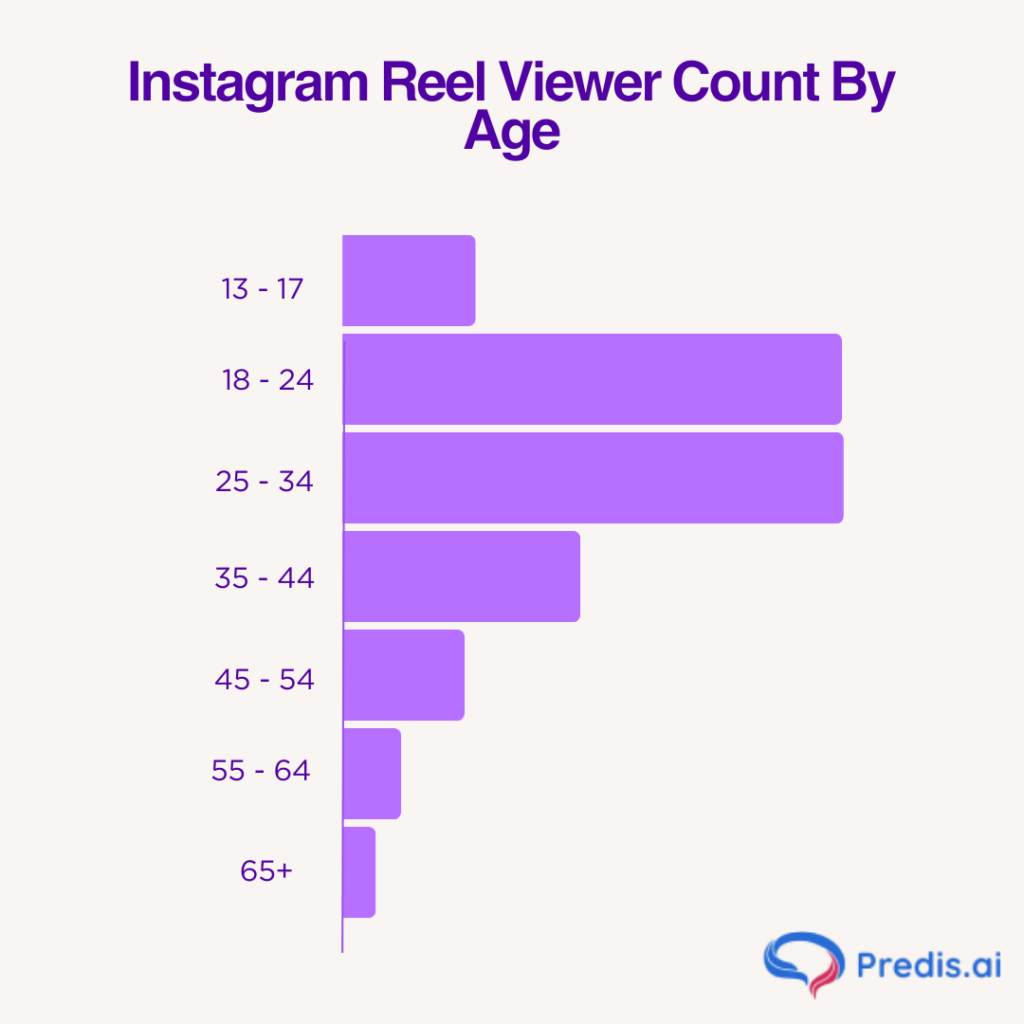 Instagram Reel Viewer Count By Age

13 - 17

18 - 24

25 - 34

35 - 44

45 - 54

55 - 64

65+

Predis.ai