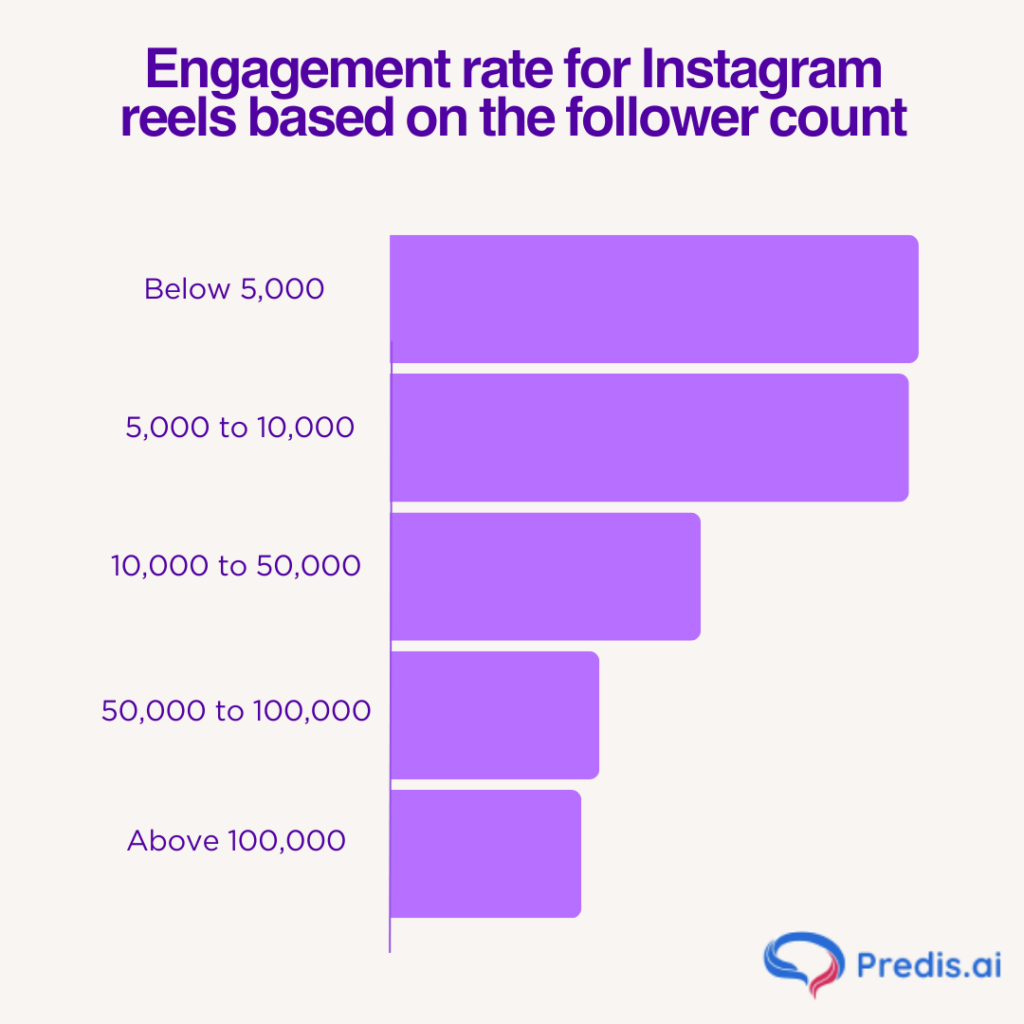 Engagement rate for Instagram reels based on the follower count

Below 5,000

5,000 to 10,000

10,000 to 50,000

50,000 to 100,000

Above 100,000

Predis.ai