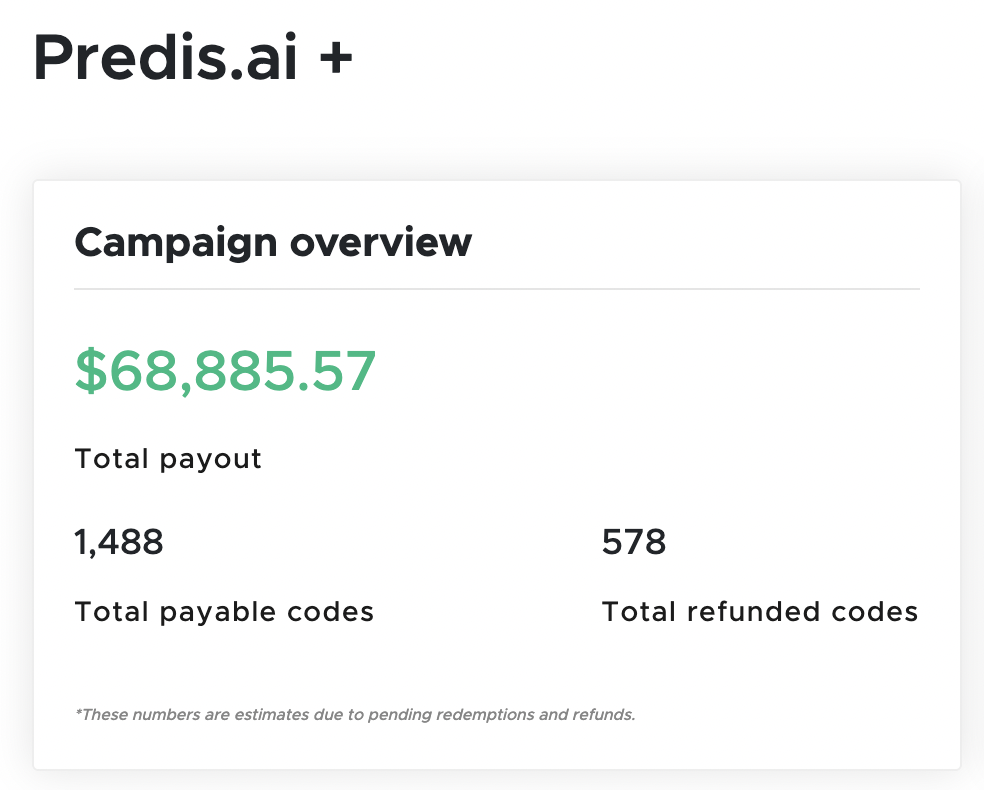 Predis.ai +

Campaign overview

$68,885.57

Total payout

1,488

Total payable codes

578

Total refunded codes

*These numbers are estimates due to pending redemptions and refunds.